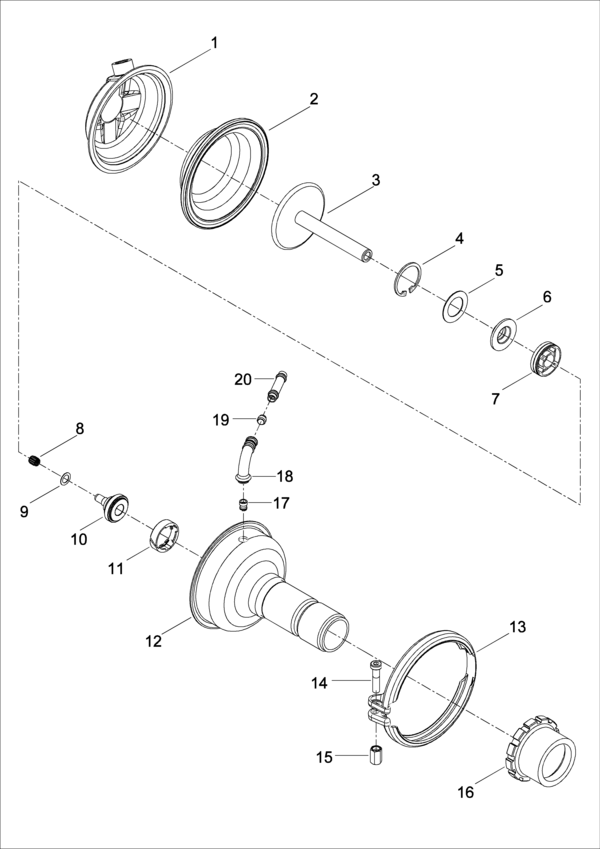 1
2
3
4
5
6
7
20
19
8
18
17
9
10
11
12
13
14
15
16