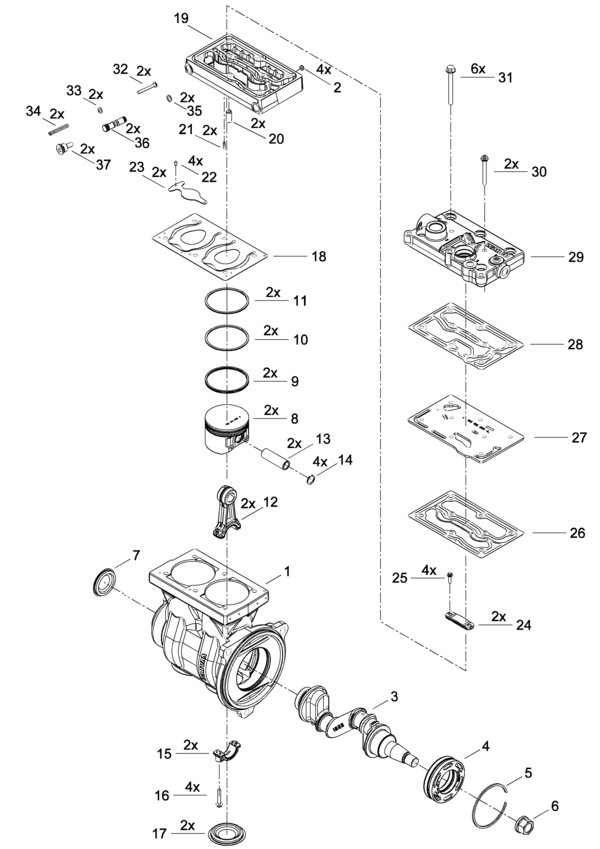 19

4x
2

32 2x

33 2x

2x
35

34 2x

2x
36

2x
37

21 2x

2x
20

23 2x

4x
22

18

2x
11

2x
10

2x
9

2x
8

2x 13

4x 14

2x 12

7

1

3

4

5

6

15 2x

16 4x

17 2x

6x
31

2x 30

29

28

27

26

25 4x

2x
24