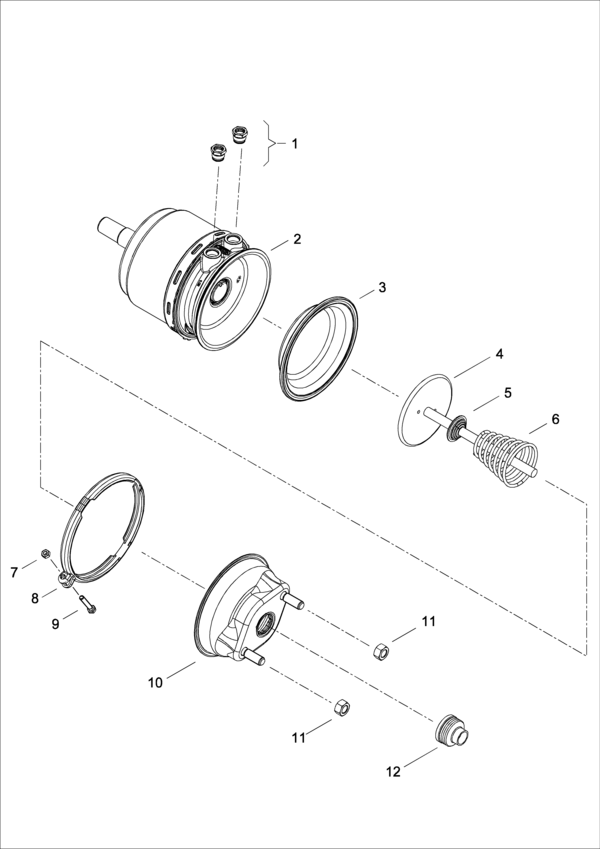 1
2
3
4
5
6
7
8
9
10
11
11
12