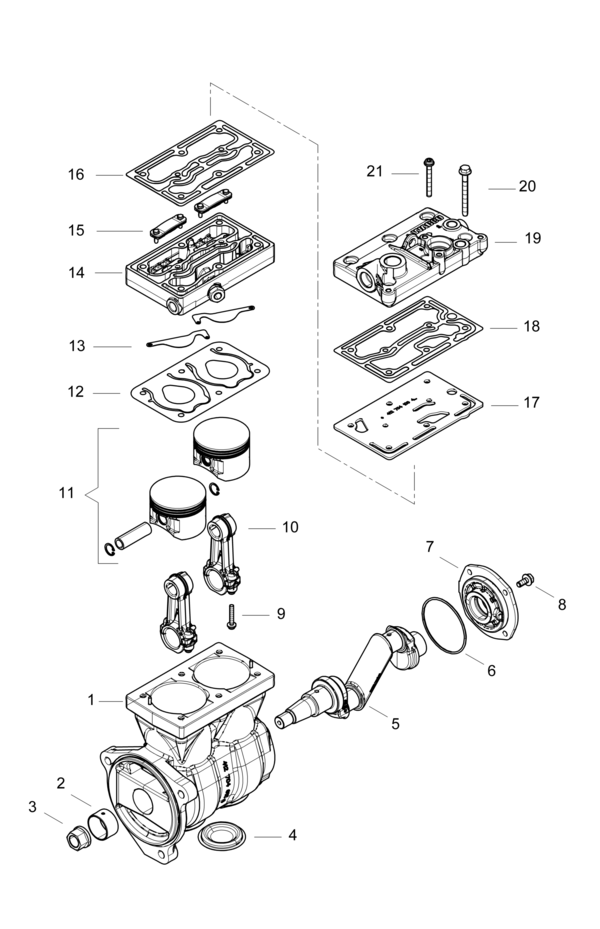 16
15
14
13
12
11
10
9
1
2
3
4
5
6
7
8
21
20
19
18
17