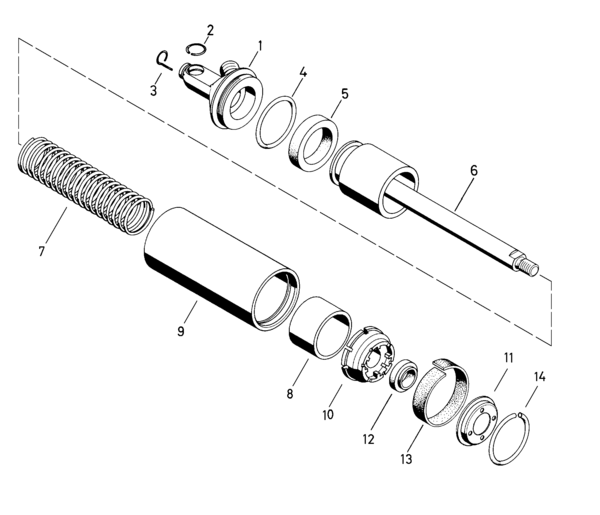 2
1
3
4
5
6
7
9
8
10
12
13
11
14