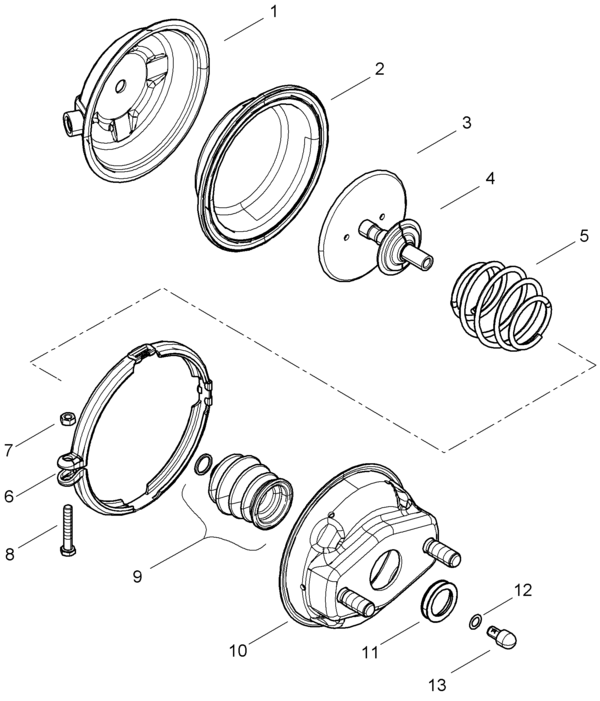 1
2
3
4
5
7
6
8
9
10
11
12
13