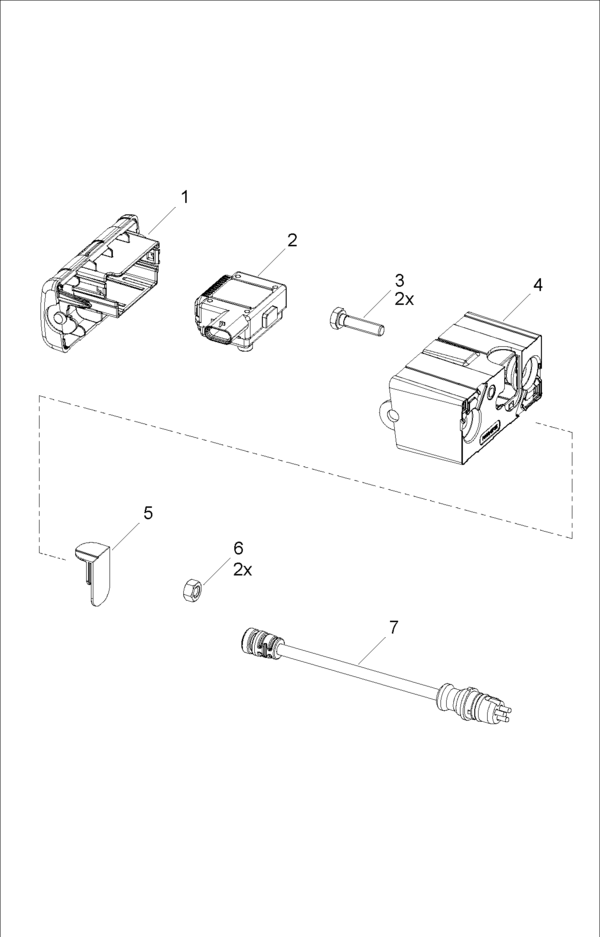 1
2
3
2x
4
5
6
2x
7