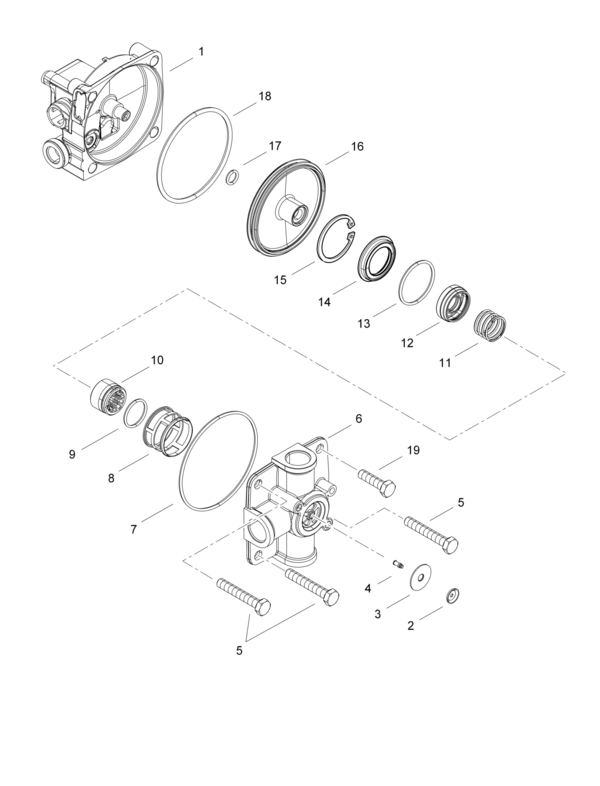 1
18
17
16
15
14
13
12
11
10
9
8
7
6
19
5
4
3
2
5