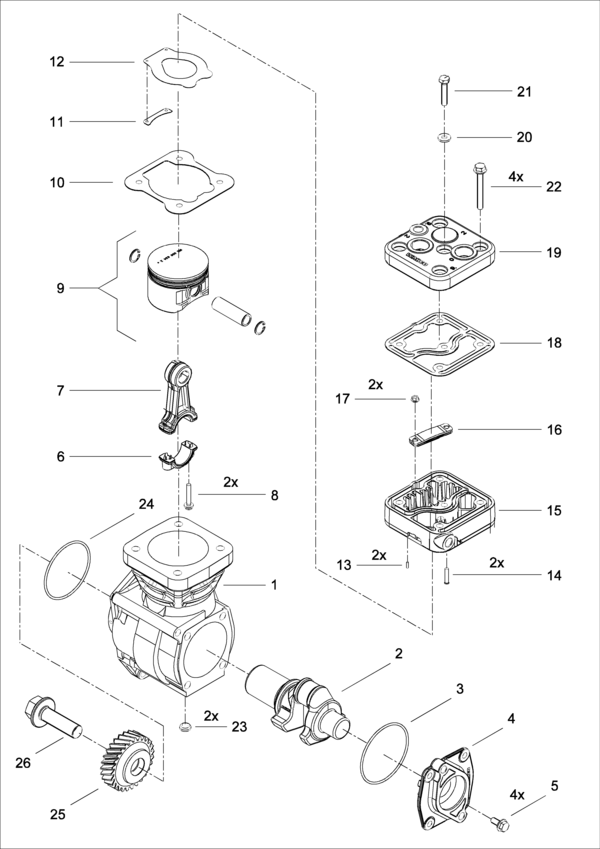 12
11
10
9
7
6
2x
8
24
1
2
3
4
4x
5
2x
23
26
25
21
20
4x
22
19
18
2x
17
16
15
2x
13
2x
14