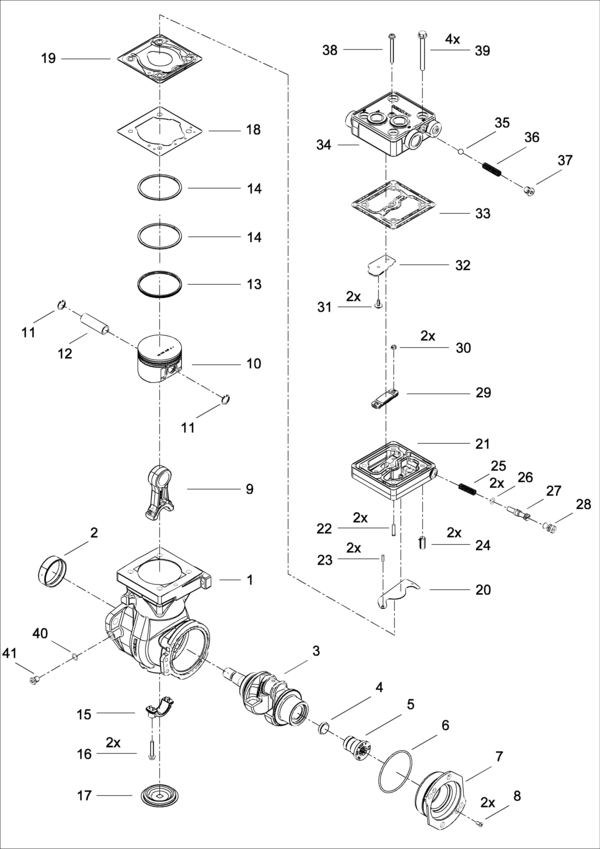 19
18
14
14
13
11
12
10
11
9
2
1
40
41
3
15
2x
16
17
4
5
6
7
2x
8
38
4x
39
34
35
36
37
33
32
2x
31
2x
30
29
21
25
2x
26
27
28
2x
22
2x
24
2x
23
20