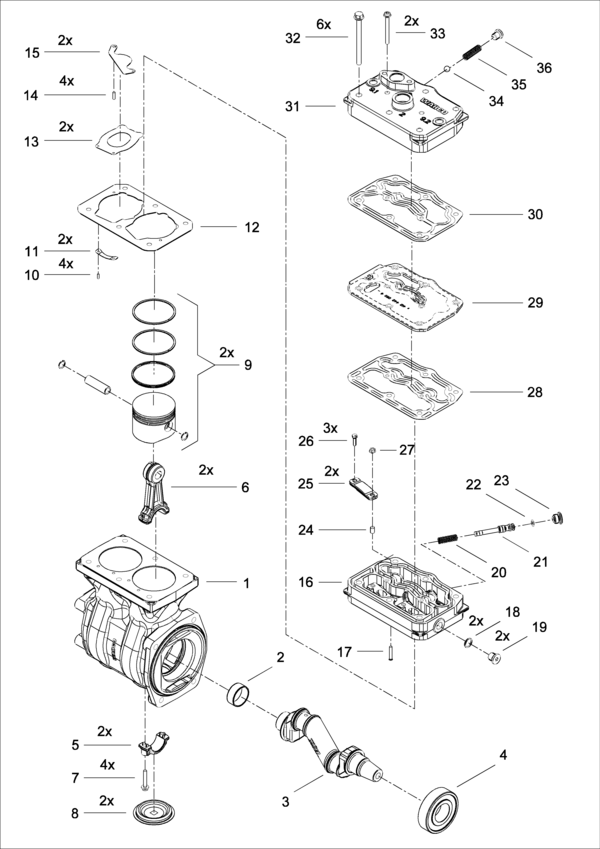 2x
15
4x
14
2x
13
12
2x
11
4x
10
2x
9
2x
6
1
2
2x
5
4x
7
2x
8
3
4
6x
32
2x
33
36
35
34
31
30
29
28
3x
26
27
2x
25
22
23
24
21
20
16
2x
18
2x
19
17