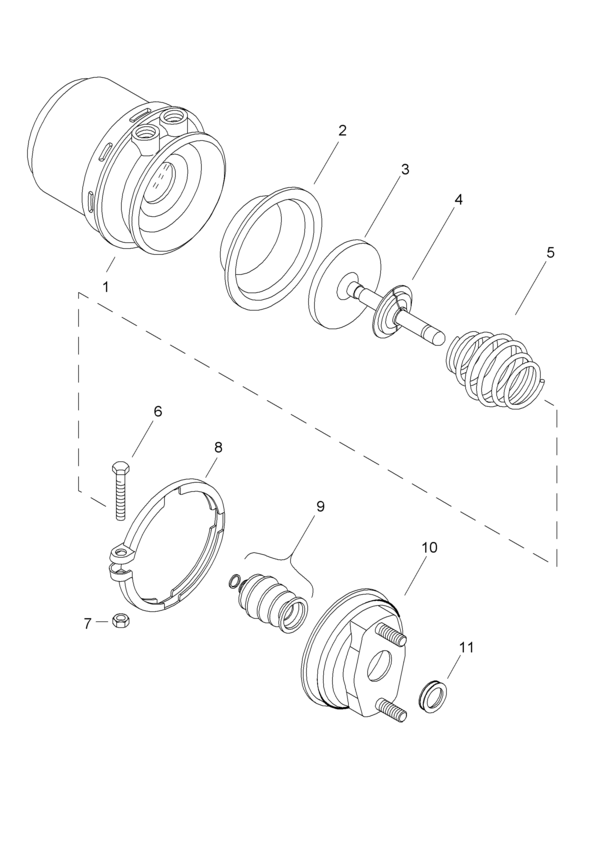 2
3
4
5
1
6
8
9
10
7
11