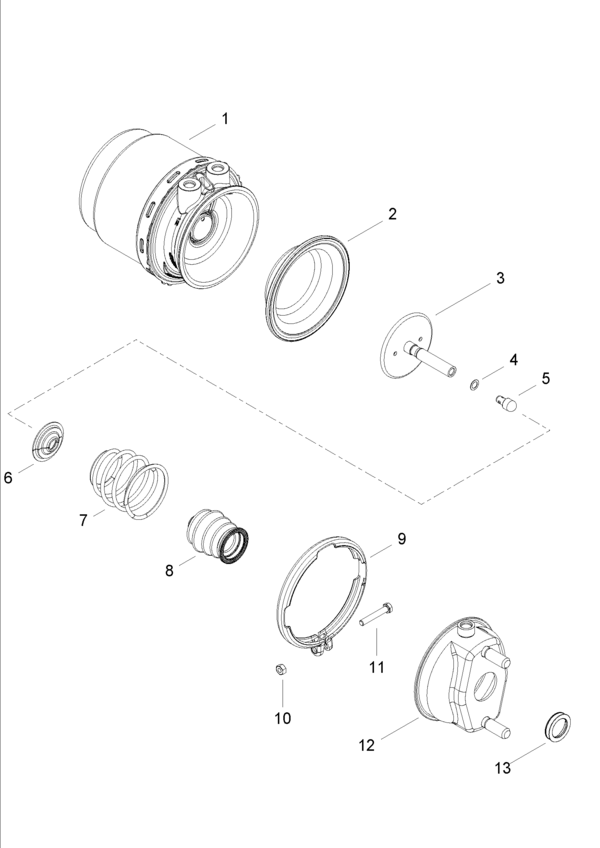 1
2
3
4
5
6
7
8
9
11
10
12
13