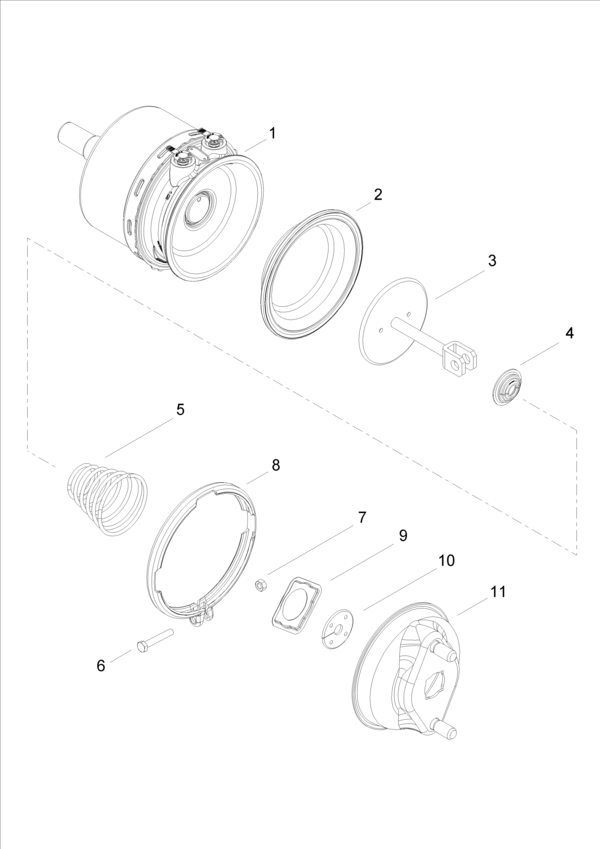 1
2
3
4
5
8
7
9
10
11
6