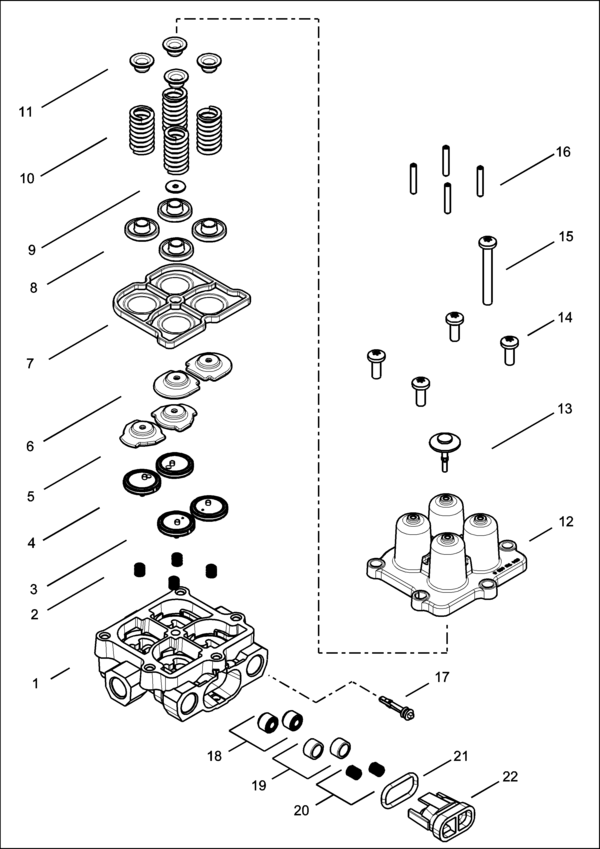 11
10
9
8
7
6
5
4
3
2
1
16
15
14
13
12
17
18
19
20
21
22