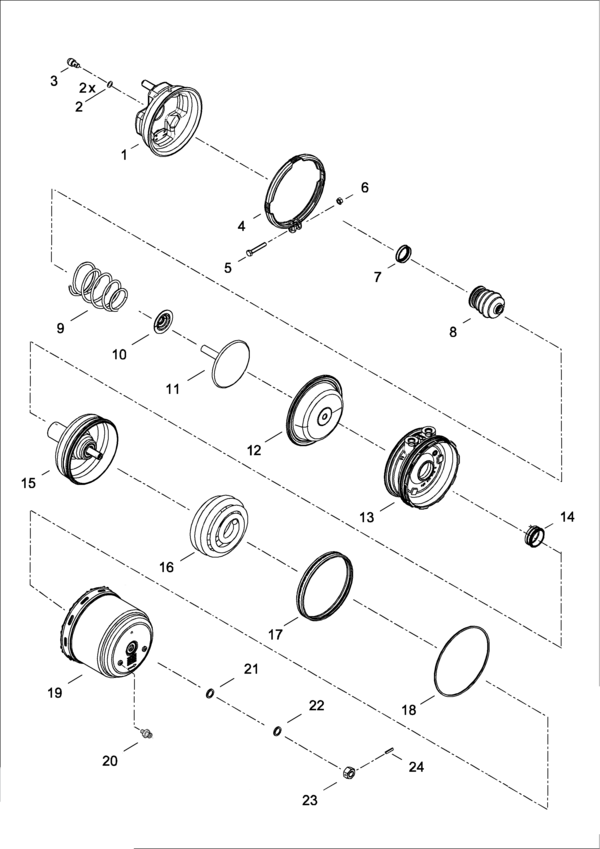 3
2 x
2
1
4
6
5
7
8
9
10
11
12
13
14
15
16
17
18
19
20
21
22
23
24