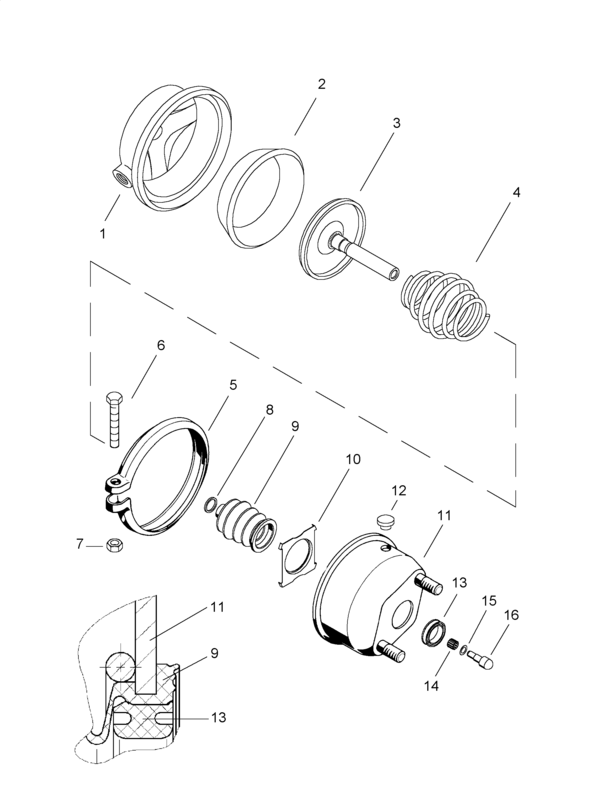 2
3
4
1
6
5
8
9
10
12
11
7
13
15
16
14
11
9
13