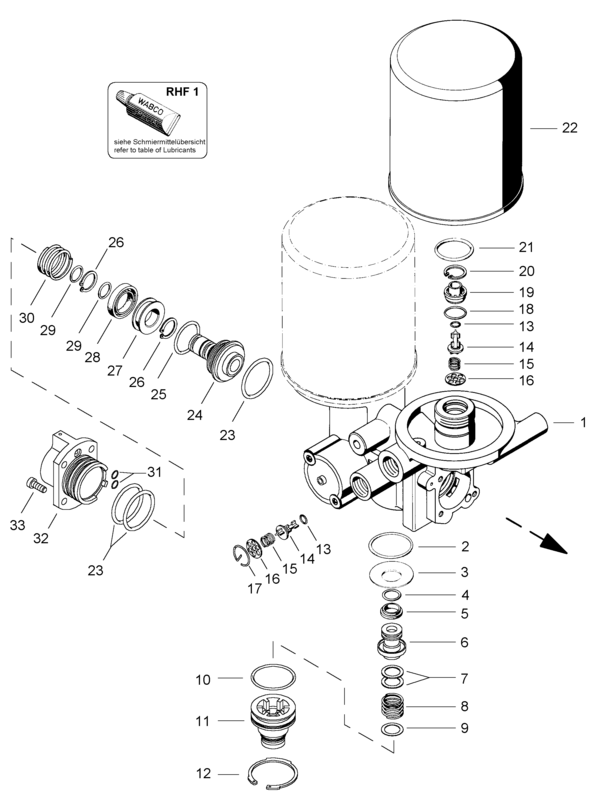 RHF 1
WABCO
siehe Schmiermittelübersicht
refer to table of Lubricants

22
21
20
19
18
13
14
15
16
1

26
30
29
29
28
27
26
25
24
23

31
33
32
23

17
16
15
14
13

2
3
4
5
6
7
8
9

10
11
12