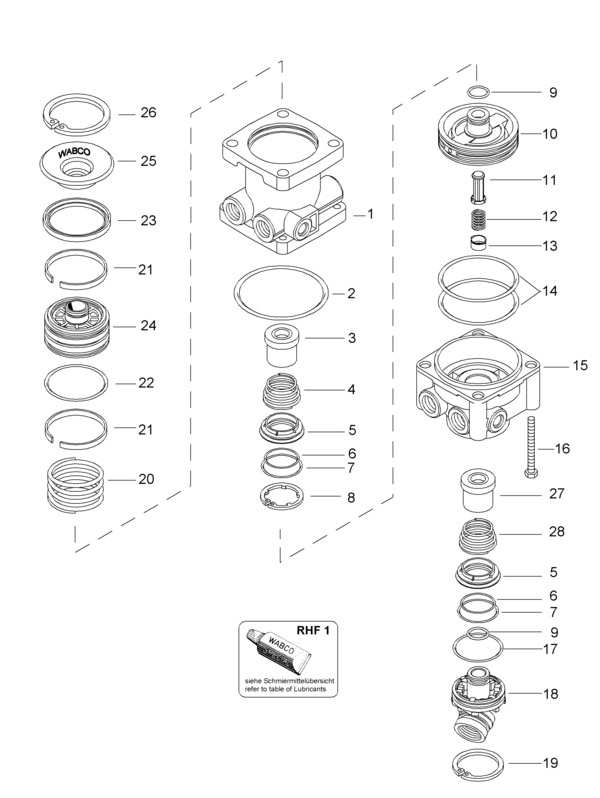 26
WABCO
25
23
21
24
22
21
20
1
2
3
4
5
6
7
8
9
10
11
12
13
14
15
16
27
28
5
6
7
9
17
18
19
RHF 1
WABCO
siehe Schmiermittelübersicht
refer to table of Lubricants