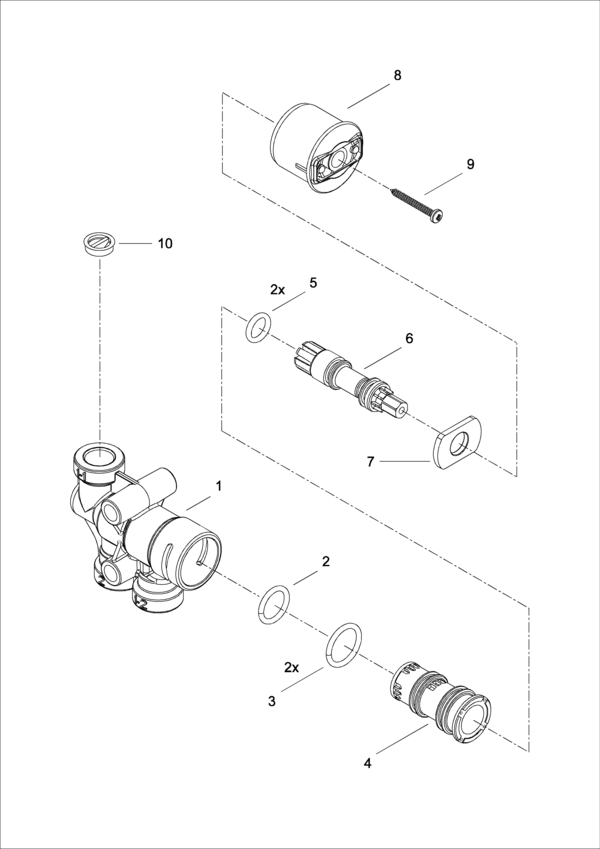 8

9

10

2x 5

6

7

1

2

2x

3

4